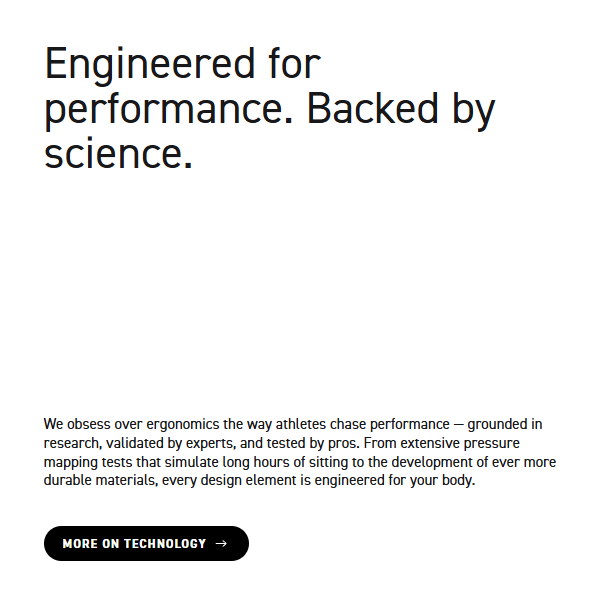 Engineered for performance. Backed by science.

We obsess over ergonomics the way athletes chase performance — grounded in research, validated by experts, and tested by pros. From extensive pressure mapping tests that simulate long hours of sitting to the development of ever more durable materials, every design element is engineered for your body.

MORE ON TECHNOLOGY →